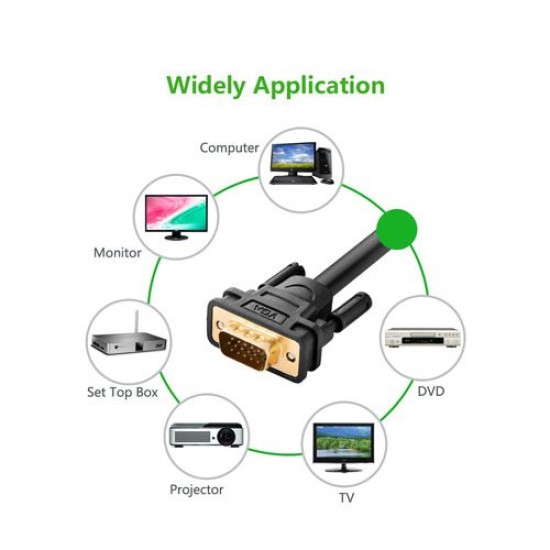 Widely Application

Computer

Monitor

VGA

Set Top Box

DVD

Projector

TV