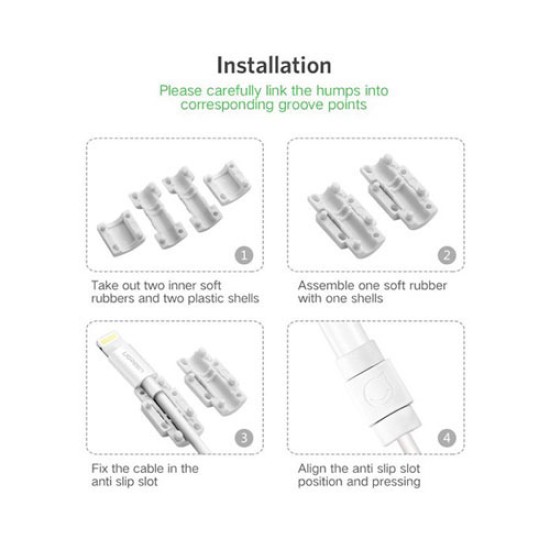 Installation

Please carefully link the humps into corresponding groove points

1

Take out two inner soft rubbers and two plastic shells

2

Assemble one soft rubber with one shells

UGREEN

3

Fix the cable in the anti slip slot

4

Align the anti slip slot position and pressing