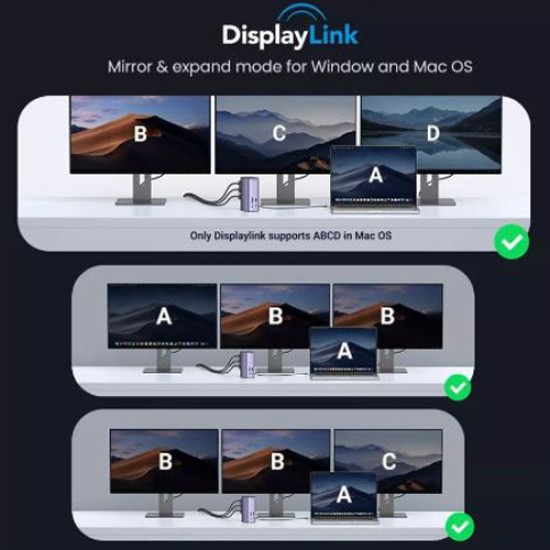 DisplayLink

Mirror & expand mode for Window and Mac OS

B C D

A

Only Displaylink supports ABCD in Mac OS

A B B

A

B B C

A